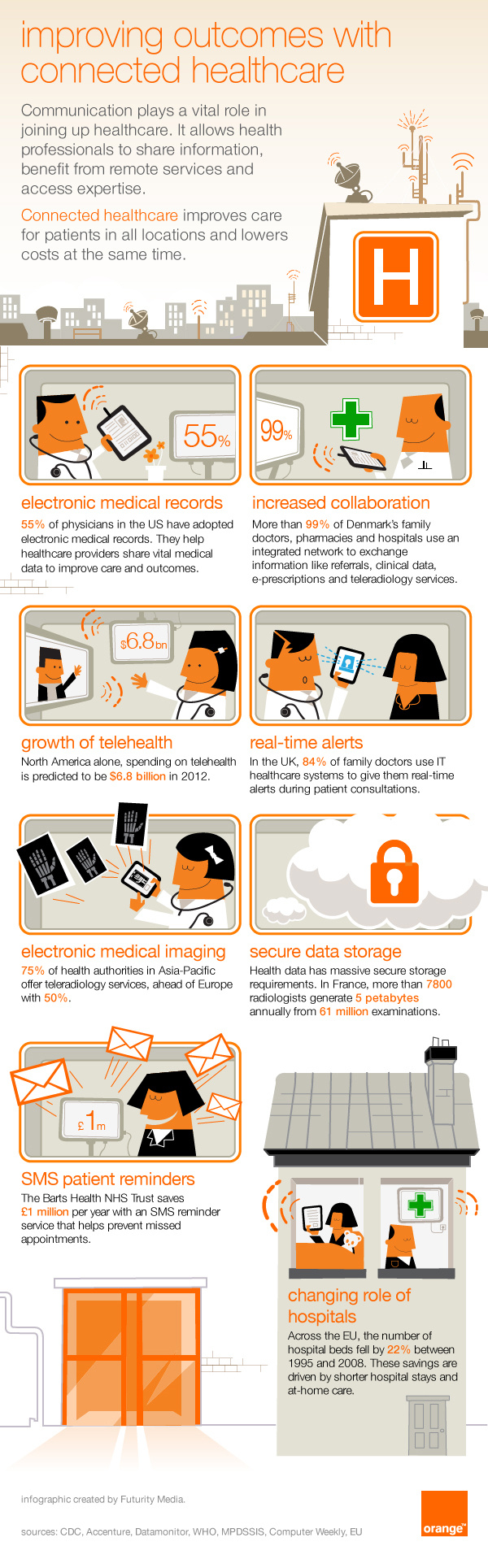 improving outcomes with connected healthcare

Communication plays a vital role in joining up healthcare. It allows health professionals to share information, benefit from remote services and access expertise.

Connected healthcare improves care for patients in all locations and lowers costs at the same time.

H

55%

electronic medical records

55% of physicians in the US have adopted electronic medical records. They help healthcare providers share vital medical data to improve care and outcomes.

99%

increased collaboration

More than 99% of Denmark's family doctors, pharmacies and hospitals use an integrated network to exchange information like referrals, clinical data, e-prescriptions and teleradiology services.

$6.8bn

growth of telehealth

North America alone, spending on telehealth is predicted to be $6.8 billion in 2012.

real-time alerts

In the UK, 84% of family doctors use IT healthcare systems to give them real-time alerts during patient consultations.

electronic medical imaging

75% of health authorities in Asia-Pacific offer teleradiology services, ahead of Europe with 50%.

secure data storage

Health data has massive secure storage requirements. In France, more than 7800 radiologists generate 5 petabytes annually from 61 million examinations.

£1m

SMS patient reminders

The Barts Health NHS Trust saves £1 million per year with an SMS reminder service that helps prevent missed appointments.

changing role of hospitals

Across the EU, the number of hospital beds fell by 22% between 1995 and 2008. These savings are driven by shorter hospital stays and at-home care.

infographic created by Futurity Media.

sources: CDC, Accenture, Datamonitor, WHO, MPDSSIS, Computer Weekly, EU

orange™